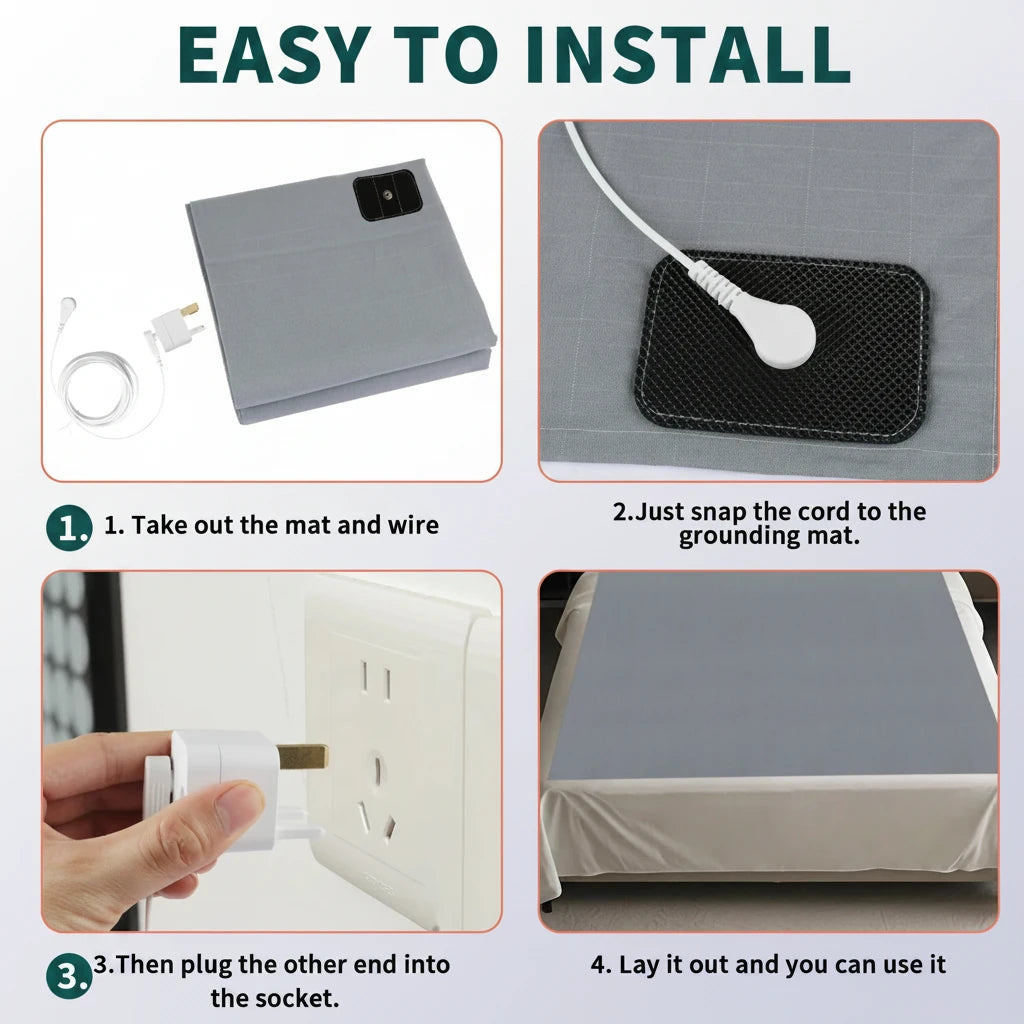 EASY TO INSTALL

1. 1. Take out the mat and wire

2.Just snap the cord to the grounding mat.

3. 3.Then plug the other end into the socket.

4. Lay it out and you can use it