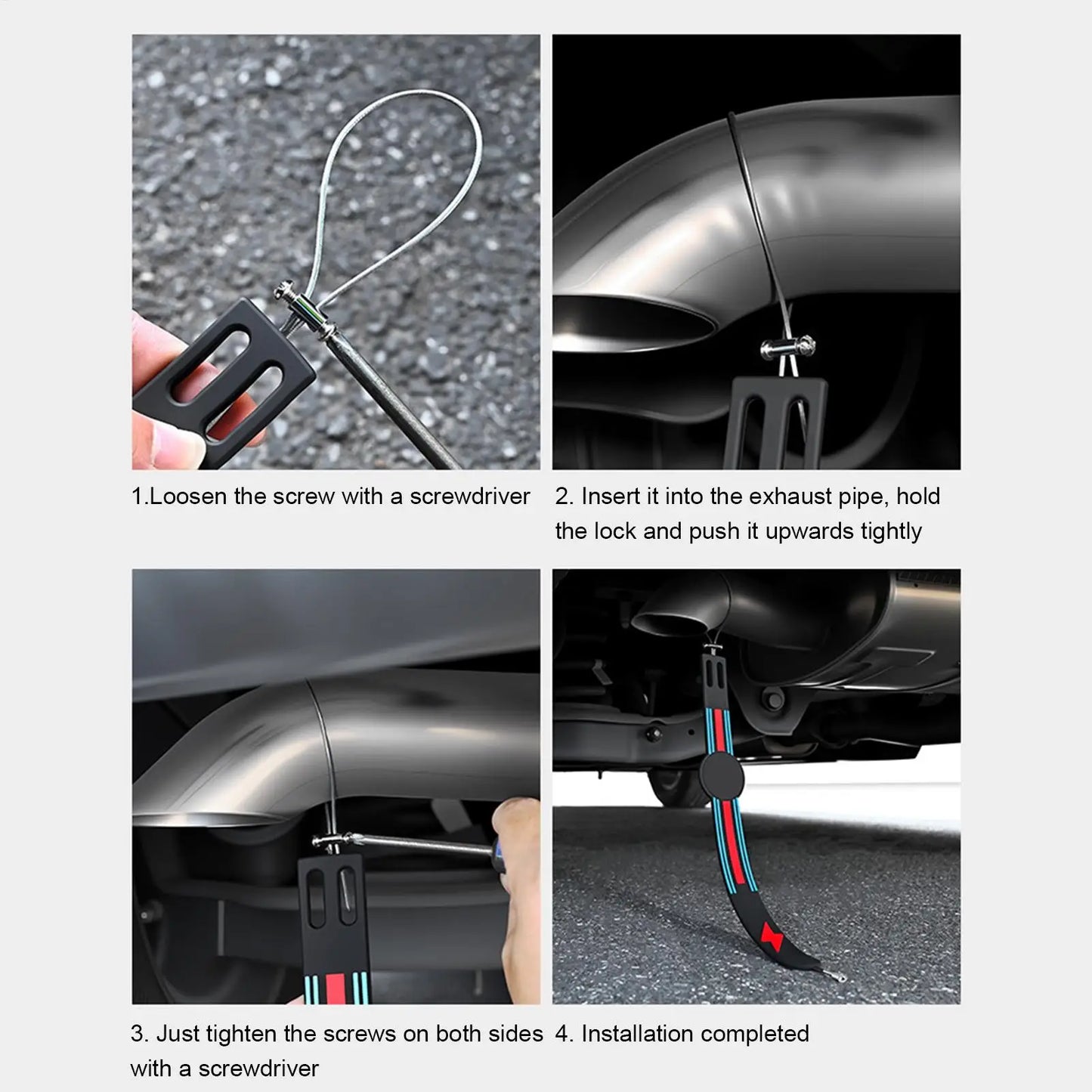 1.Loosen the screw with a screwdriver

2. Insert it into the exhaust pipe, hold the lock and push it upwards tightly

3. Just tighten the screws on both sides with a screwdriver

4. Installation completed